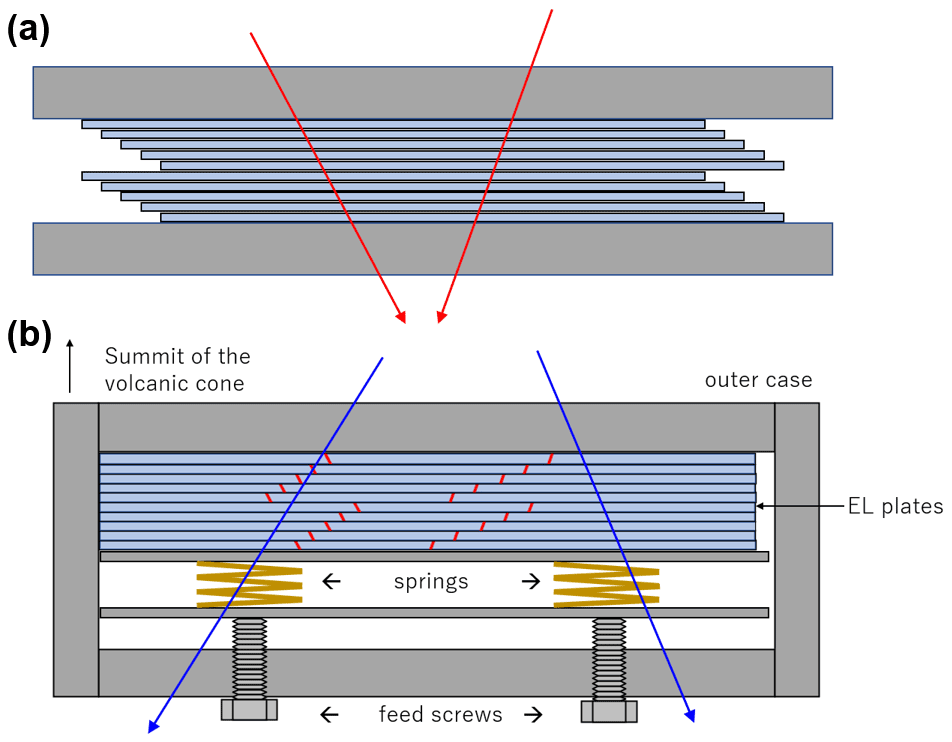 (a)

(b)

Summit of the volcanic cone

outer case

EL plates

← springs →

← feed screws →