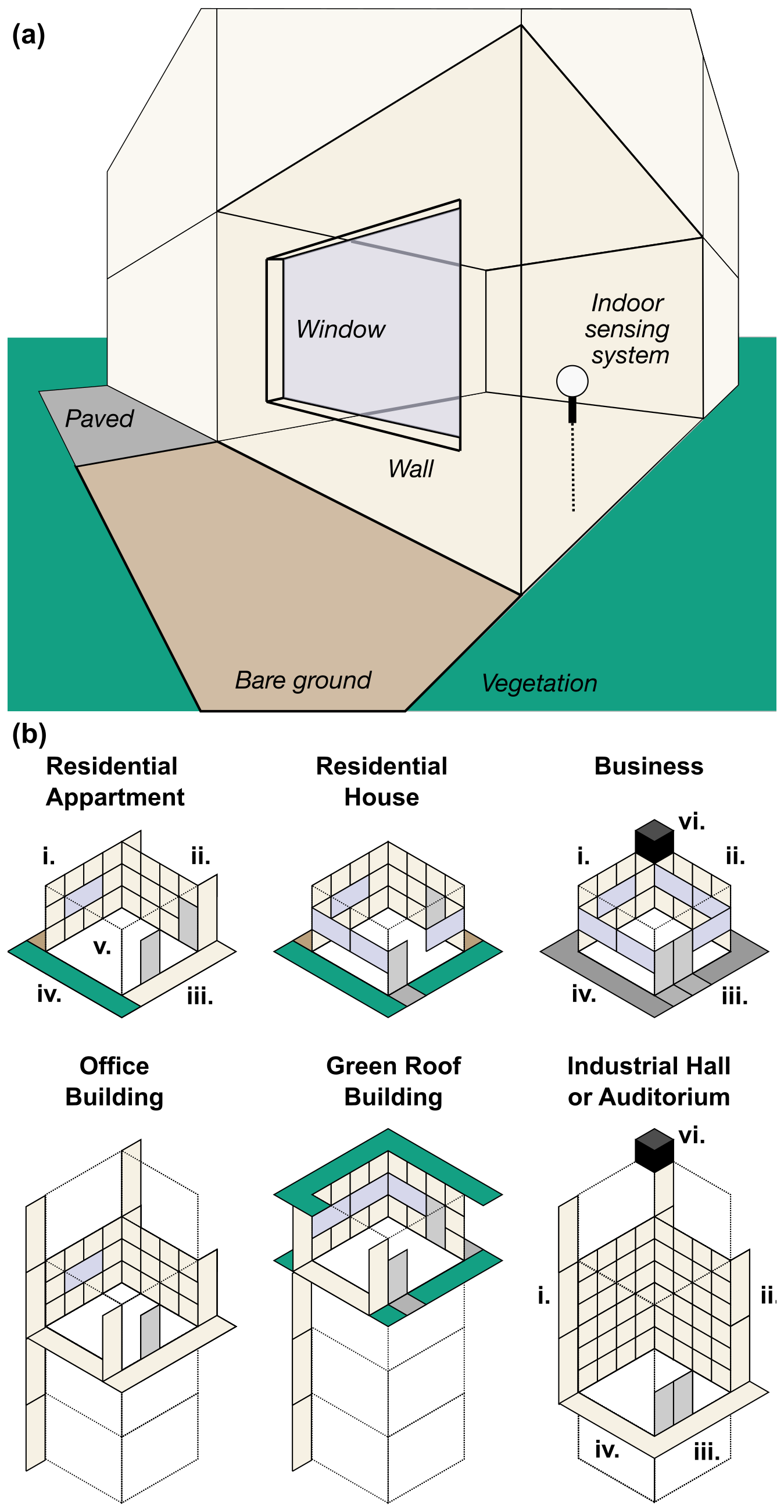 (a)

Window

Indoor sensing system

Paved

Wall

Bare ground

Vegetation

(b)

Residential Appartment

i.

ii.

v.

iv.

iii.

Residential House

Business

vi.

i.

ii.

iv.

iii.

Office Building

Green Roof Building

Industrial Hall or Auditorium

vi.

i.

ii.

iv.

iii.