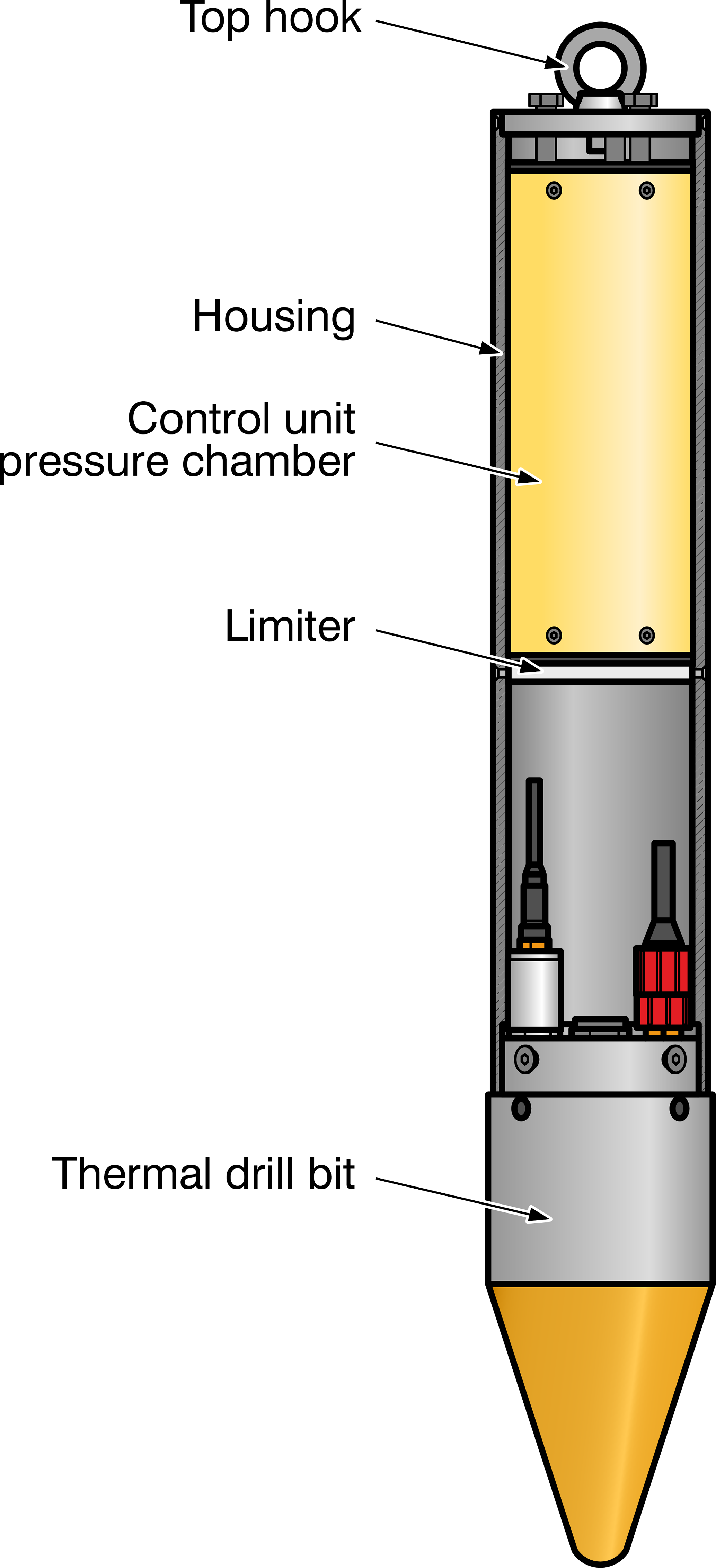 Top hook

Housing

Control unit
pressure chamber

Limiter

Thermal drill bit