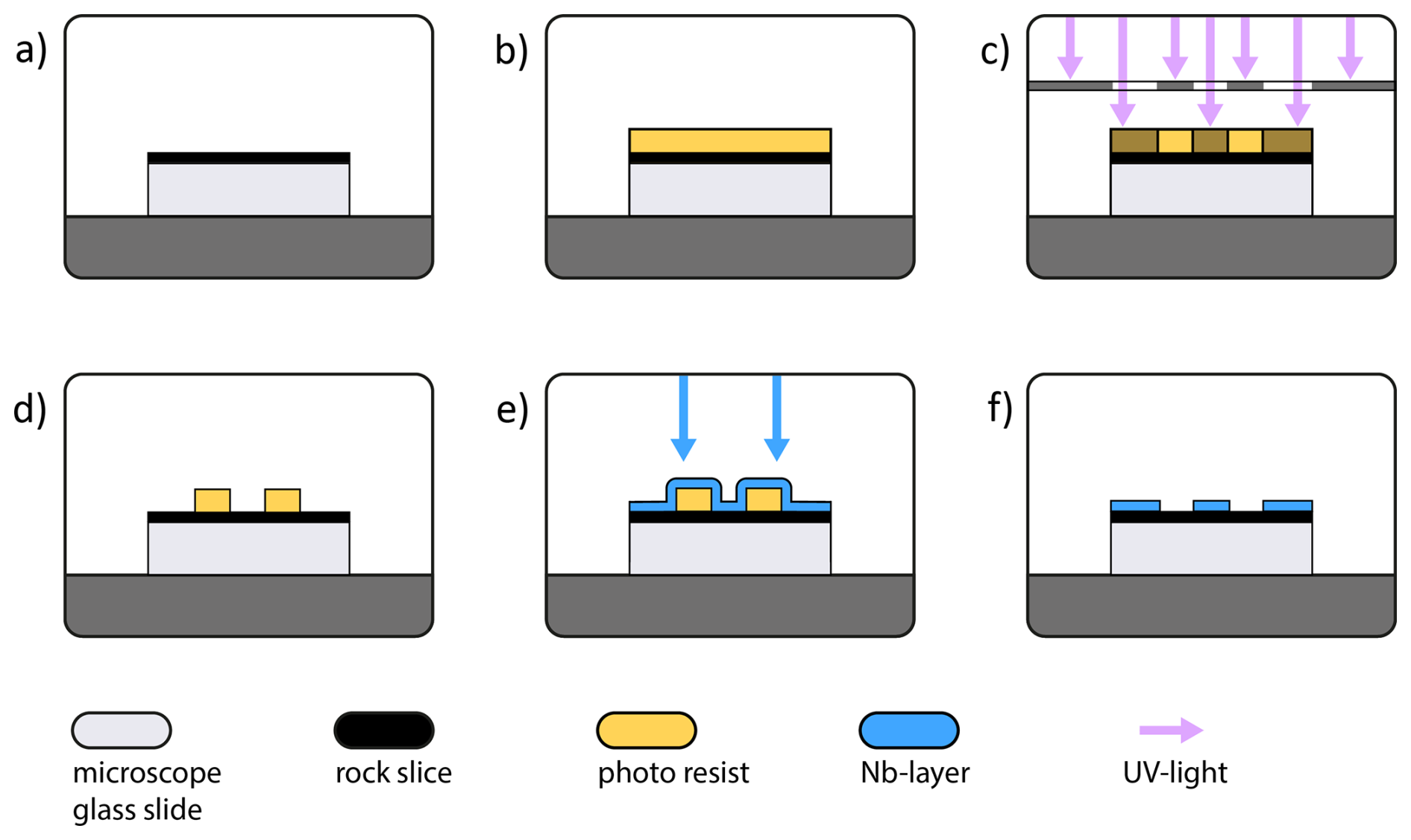 a)

b)

c)

d)

e)

f)

microscope glass slide

rock slice

photo resist

Nb-layer

UV-light