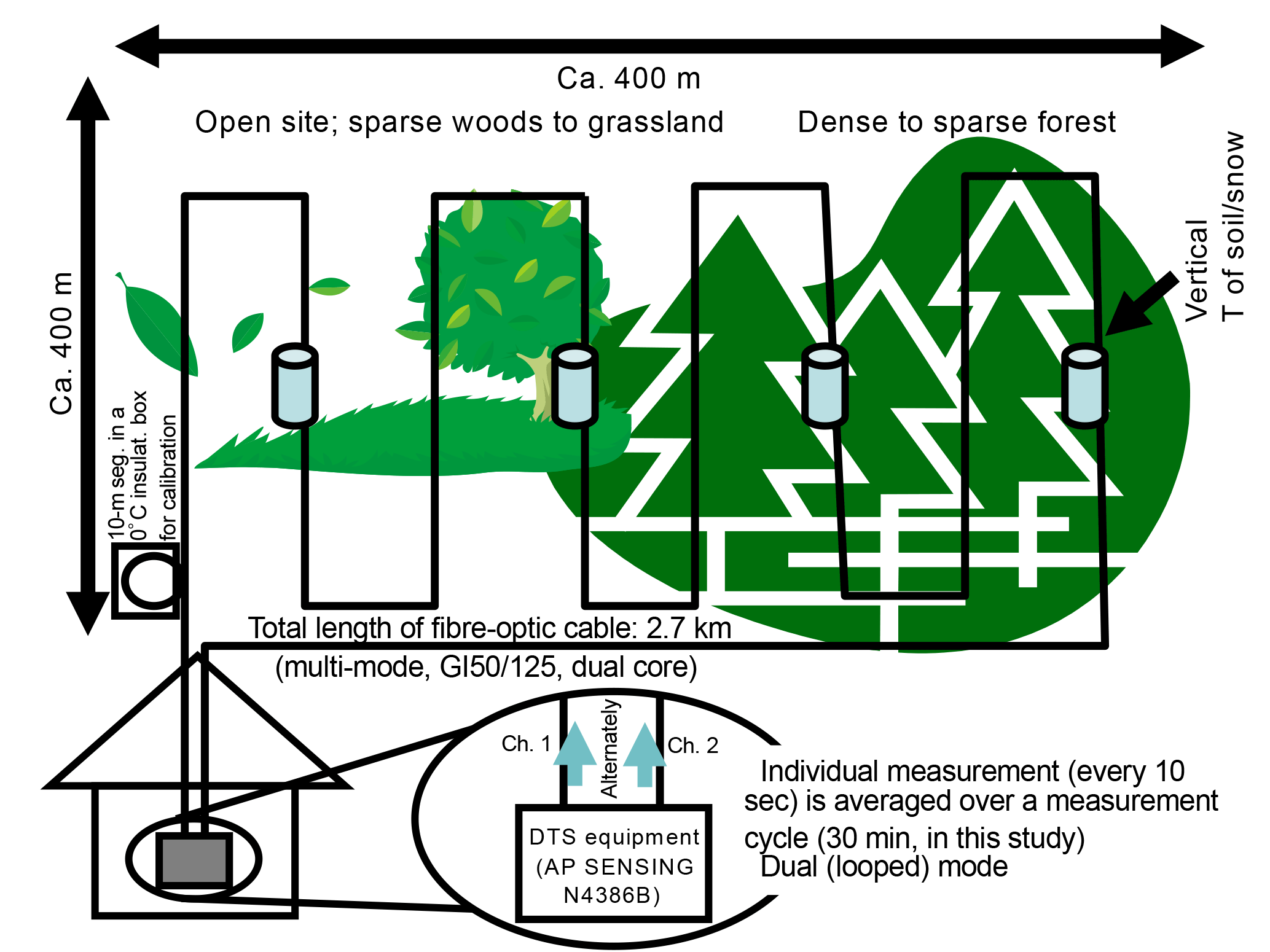 Ca. 400 m

Open site; sparse woods to grassland

Dense to sparse forest

Ca. 400 m

Vertical
T of soil/snow

10-m seg. in a
0°C insulat. box
for calibration

Total length of fibre-optic cable: 2.7 km
(multi-mode, GI50/125, dual core)

Ch. 1

Alternately

Ch. 2

DTS equipment
(AP SENSING
N4386B)

Individual measurement (every 10 sec) is averaged over a measurement cycle (30 min, in this study)
Dual (looped) mode