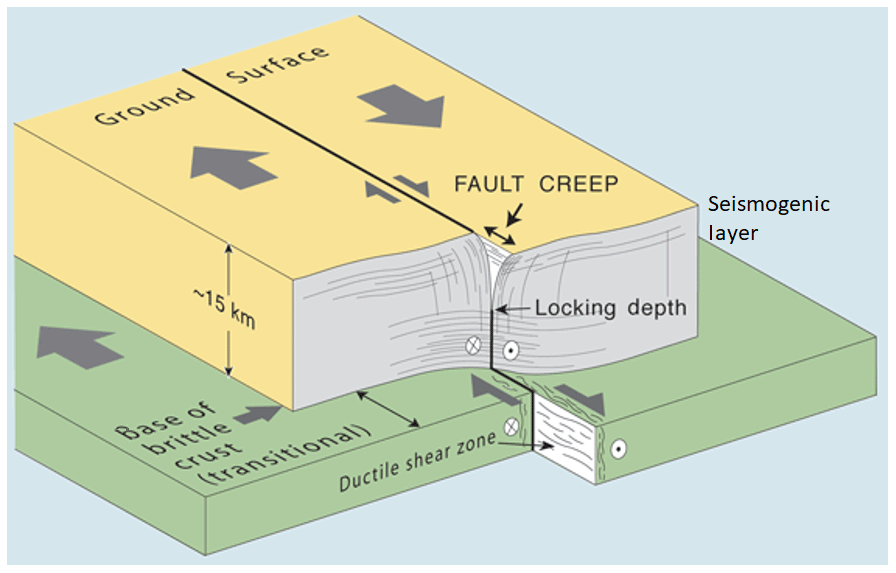 Ground Surface

FAULT CREEP

Seismogenic layer

~15 km

Locking depth

Base of brittle crust (transitional)

Ductile shear zone